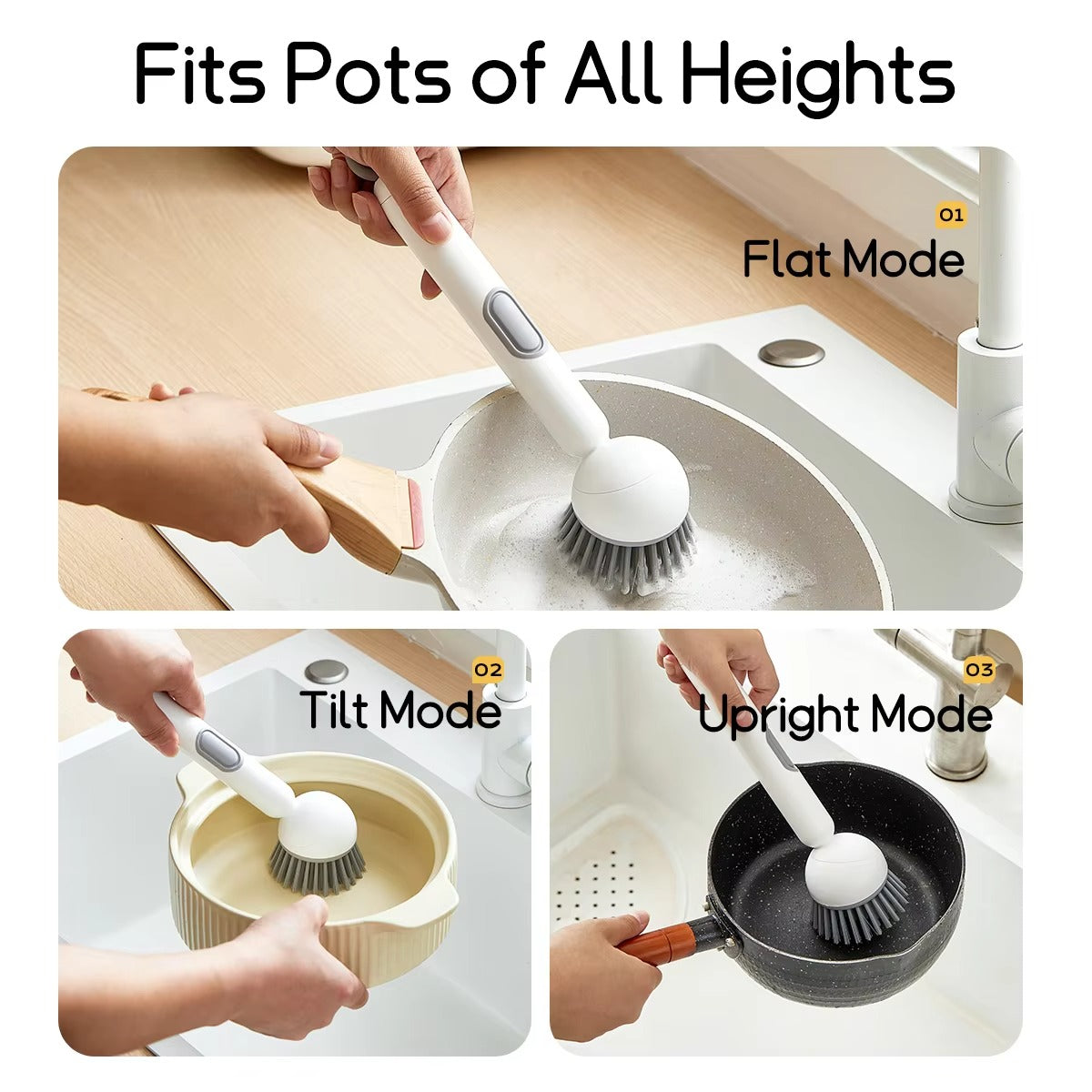 Fits Pots of All Heights

01
Flat Mode

02
Tilt Mode

03
Upright Mode